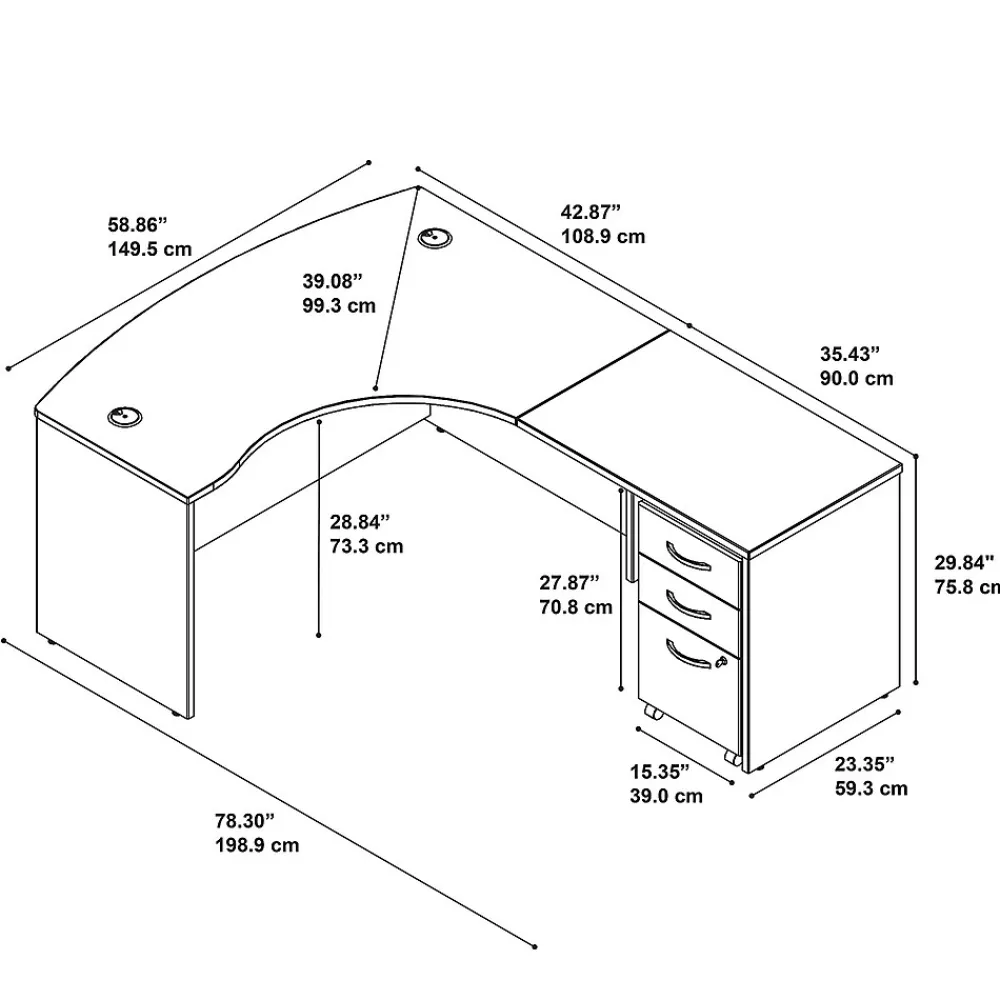 58.86”
149.5 cm

42.87”
108.9 cm

39.08”
99.3 cm

35.43”
90.0 cm

28.84”
73.3 cm

27.87”
70.8 cm

29.84"
75.8 cm

15.35”
39.0 cm

23.35”
59.3 cm

78.30”
198.9 cm