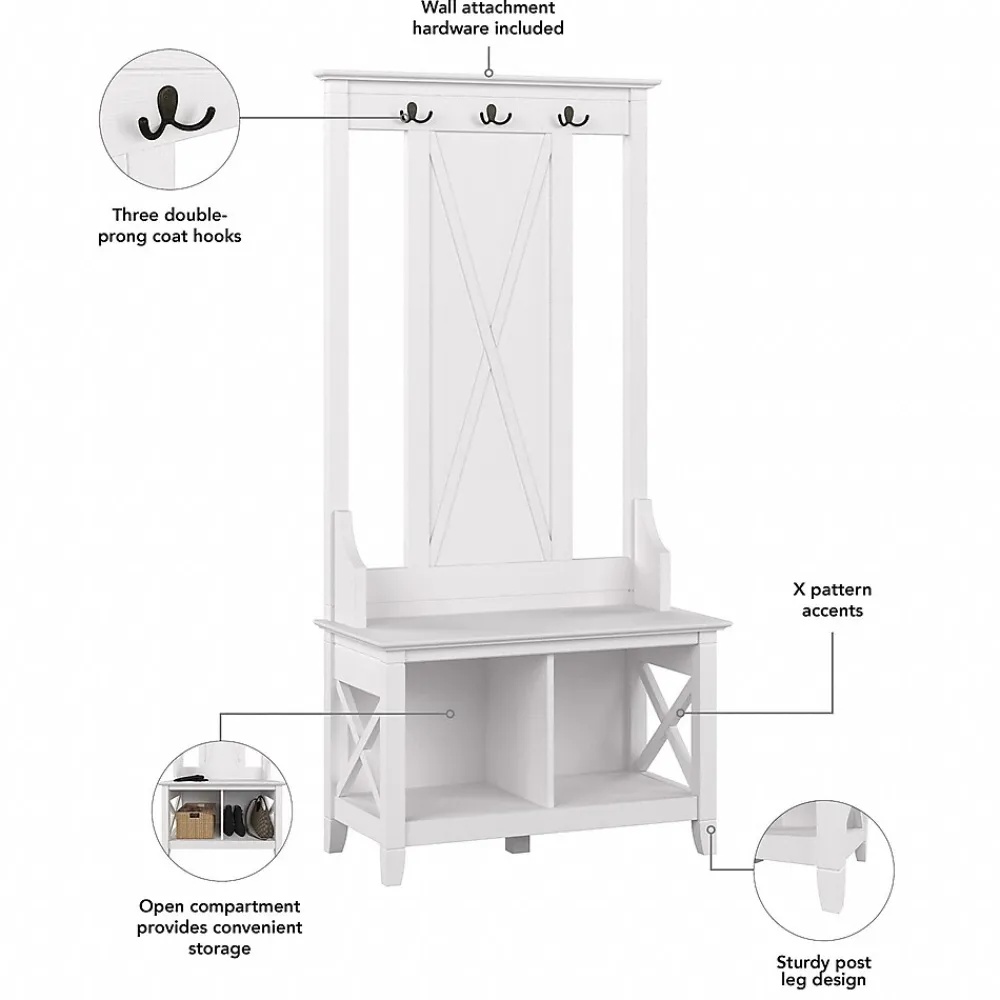 Wall attachment hardware included

Three double-prong coat hooks

X pattern accents

Open compartment provides convenient storage

Sturdy post leg design