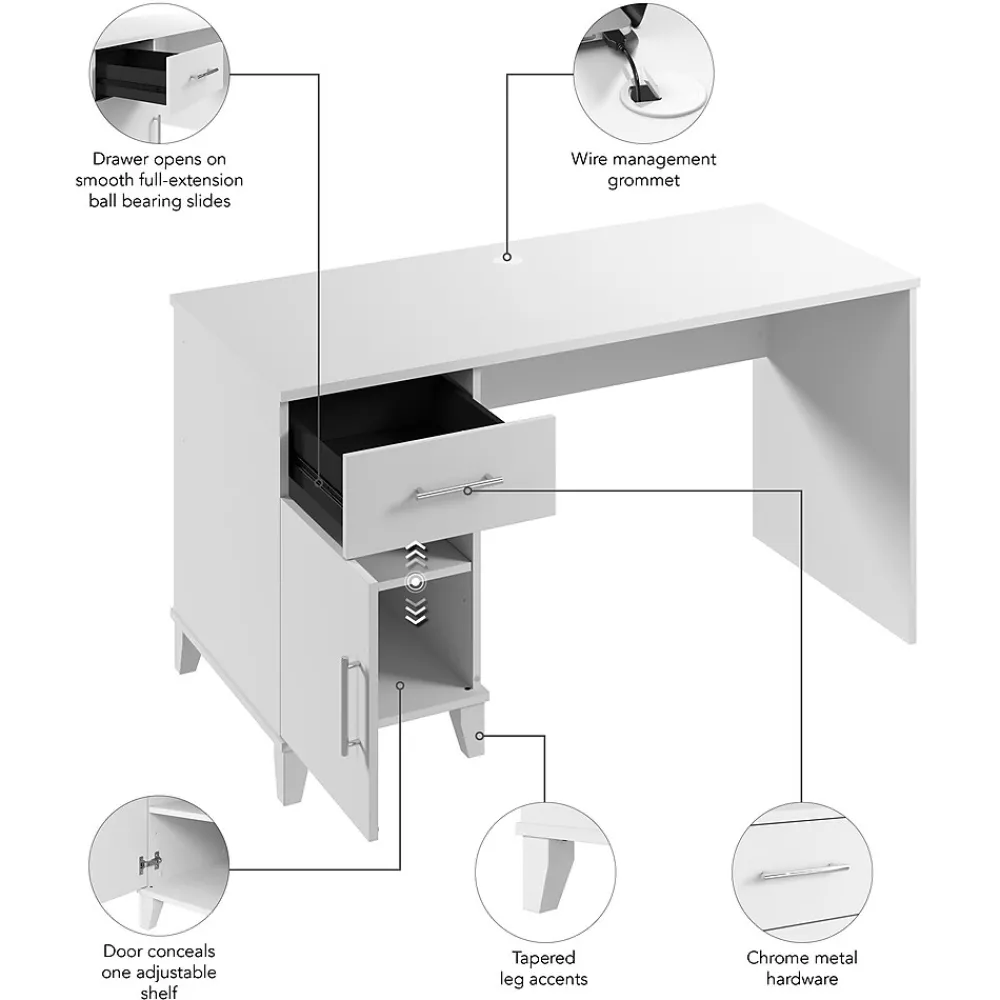 Drawer opens on smooth full-extension ball bearing slides

Wire management grommet

Door conceals one adjustable shelf

Tapered leg accents

Chrome metal hardware