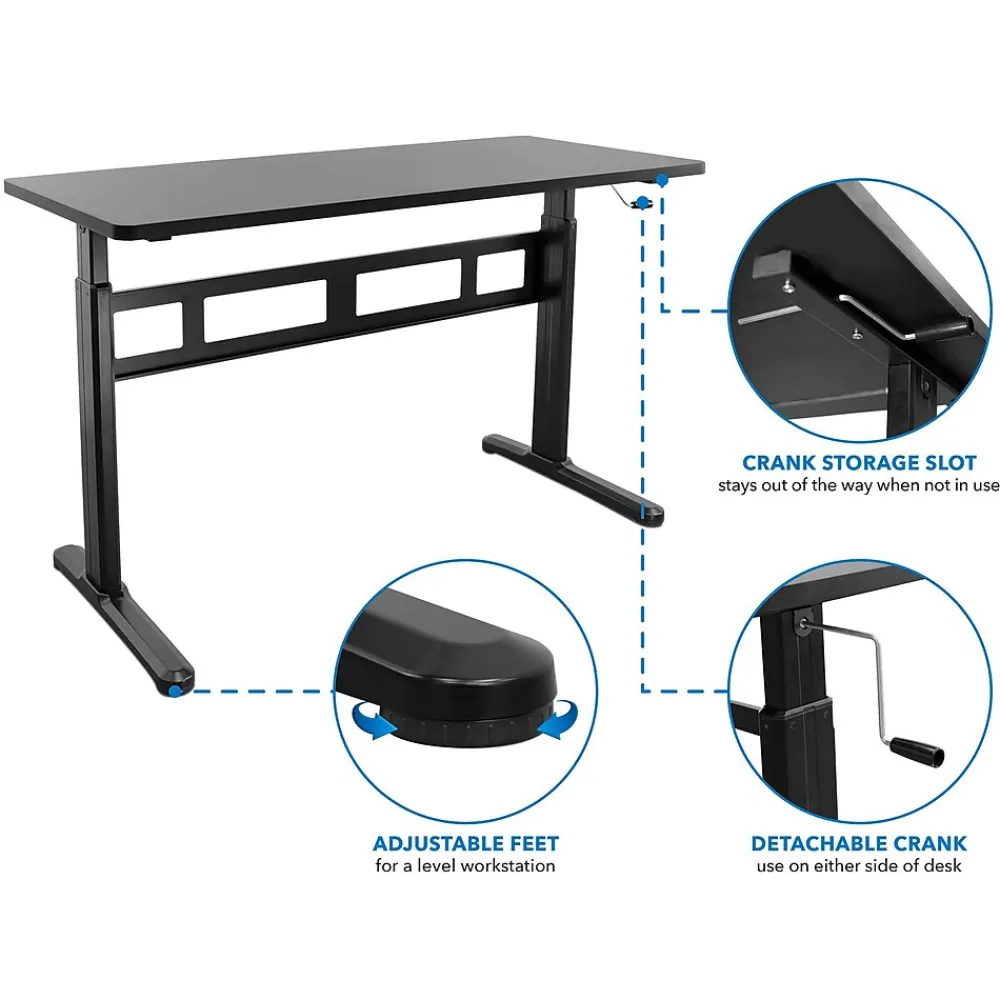 CRANK STORAGE SLOT
stays out of the way when not in use

ADJUSTABLE FEET
for a level workstation

DETACHABLE CRANK
use on either side of desk